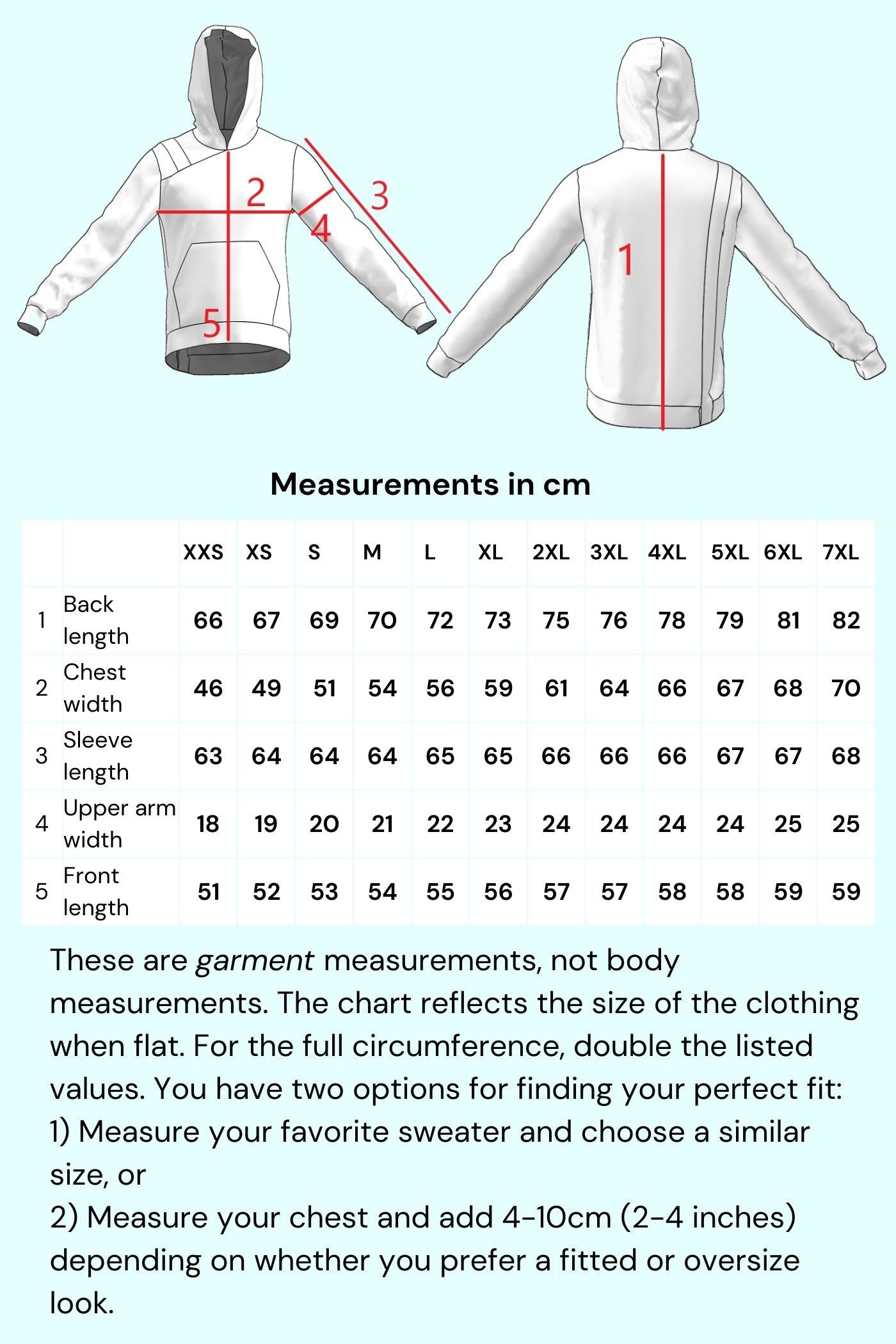 2
3
4
5
1

Measurements in cm

| | | XXS | XS | S | M | L | XL | 2XL | 3XL | 4XL | 5XL | 6XL | 7XL |
|---|---|---|---|---|---|---|---|---|---|---|---|---|---|
| 1 | Back length | 66 | 67 | 69 | 70 | 72 | 73 | 75 | 76 | 78 | 79 | 81 | 82 |
| 2 | Chest width | 46 | 49 | 51 | 54 | 56 | 59 | 61 | 64 | 66 | 67 | 68 | 70 |
| 3 | Sleeve length | 63 | 64 | 64 | 64 | 65 | 65 | 66 | 66 | 66 | 67 | 67 | 68 |
| 4 | Upper arm width | 18 | 19 | 20 | 21 | 22 | 23 | 24 | 24 | 24 | 24 | 25 | 25 |
| 5 | Front length | 51 | 52 | 53 | 54 | 55 | 56 | 57 | 57 | 58 | 58 | 59 | 59 |

These are garment measurements, not body measurements. The chart reflects the size of the clothing when flat. For the full circumference, double the listed values. You have two options for finding your perfect fit:
1) Measure your favorite sweater and choose a similar size, or
2) Measure your chest and add 4-10cm (2-4 inches) depending on whether you prefer a fitted or oversize look.